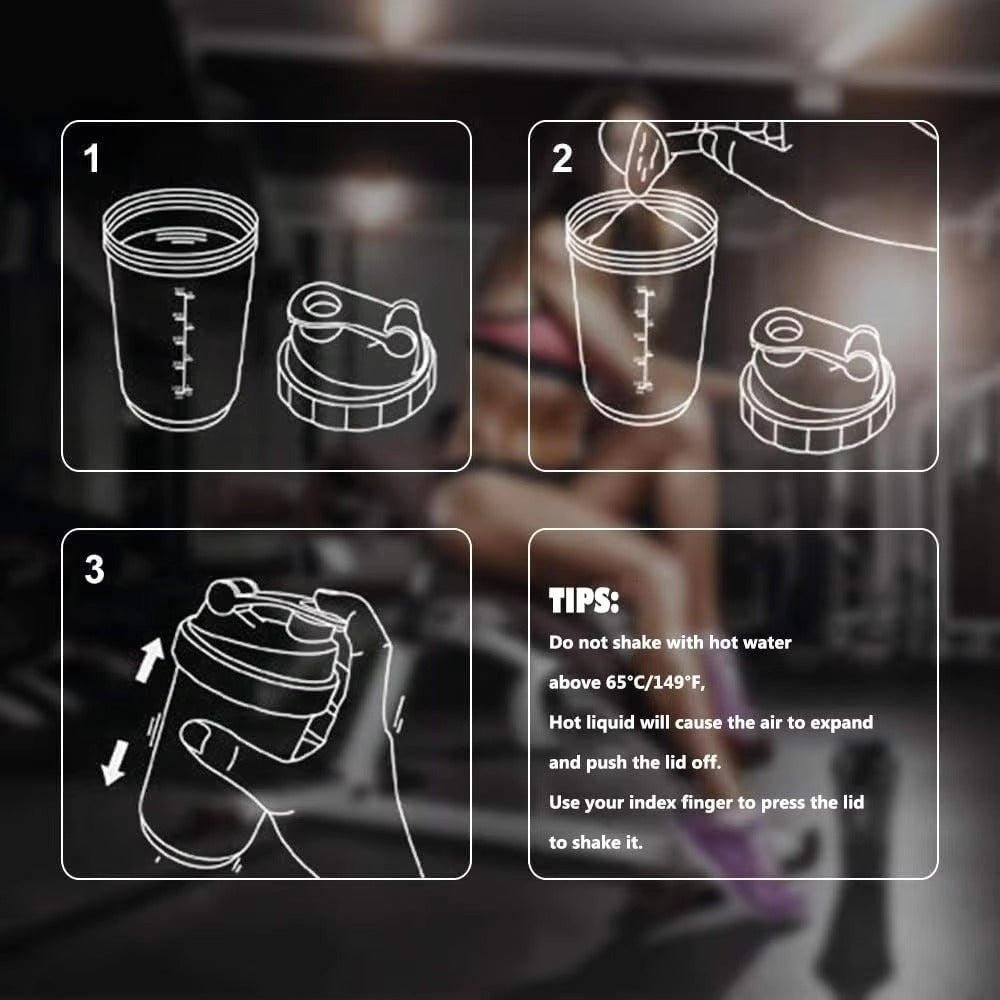 1

2

3

TIPS:
Do not shake with hot water
above 65°C/149°F,
Hot liquid will cause the air to expand
and push the lid off.
Use your index finger to press the lid
to shake it.